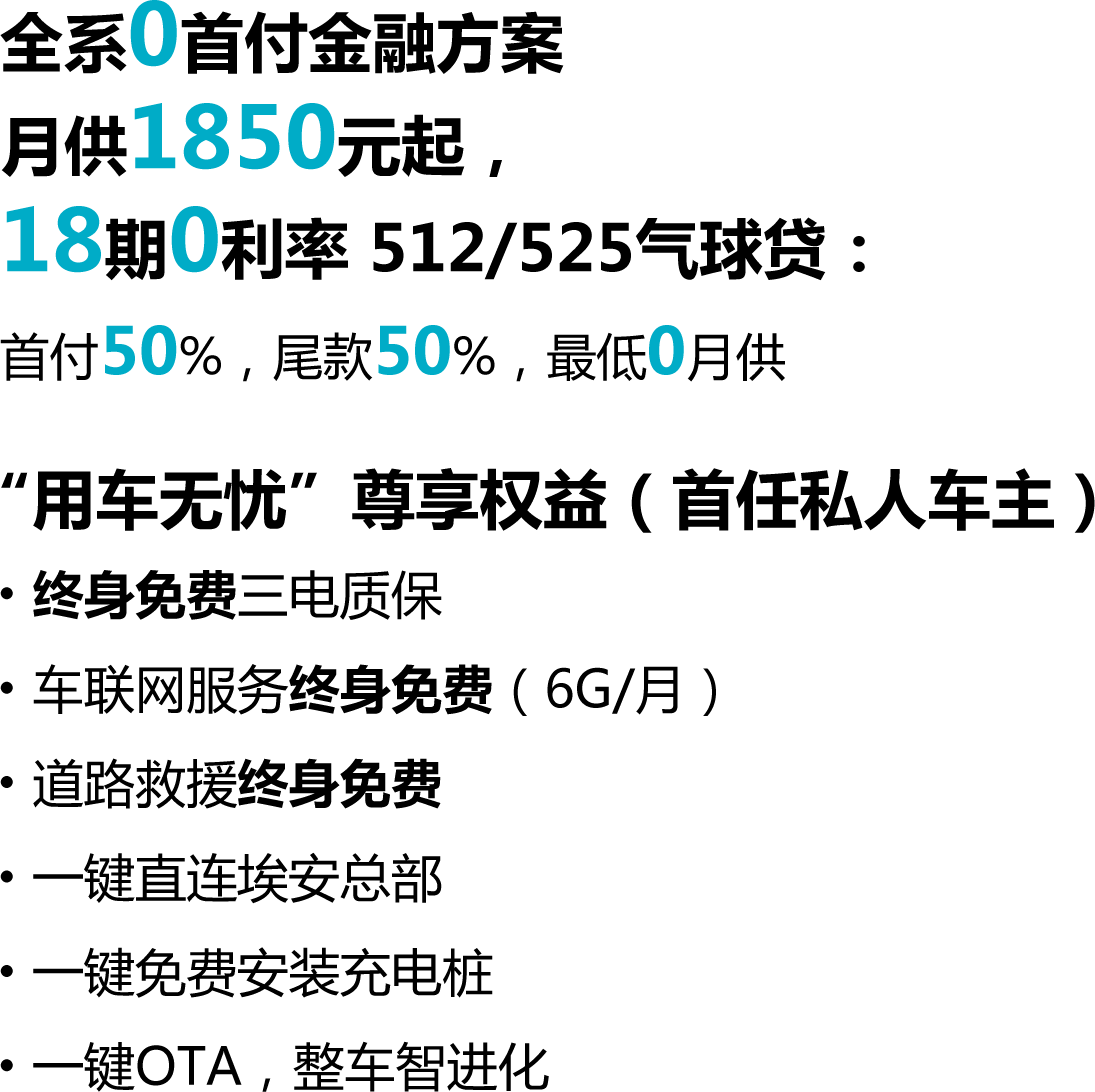 全系0首付金融方案

月供1850元起，

18期0利率 512/525气球贷：

首付50%，尾款50%，最低0月供

“用车无忧”尊享权益（首任私人车主）

• 终身免费三电质保

• 车联网服务终身免费（6G/月）

• 道路救援终身免费

• 一键直连埃安总部

• 一键免费安装充电桩

• 一键OTA，整车智进化